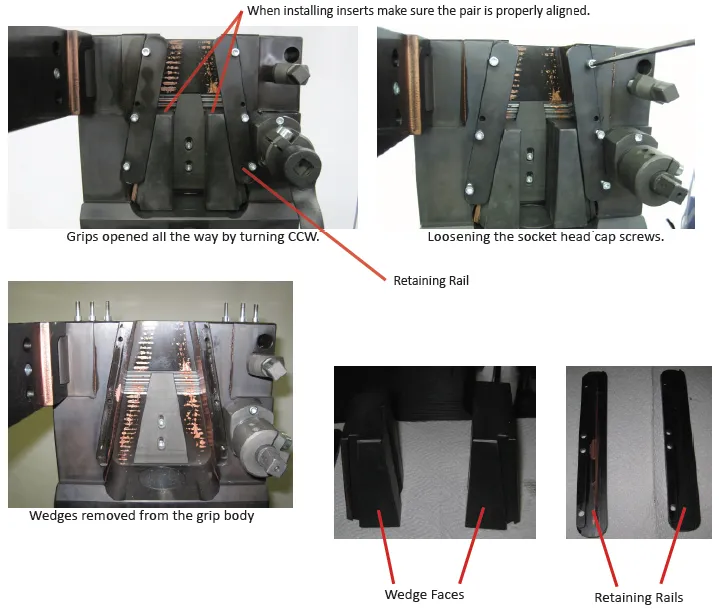 When installing inserts make sure the pair is properly aligned.

Grips opened all the way by turning CCW.

Loosening the socket head cap screws.

Retaining Rail

Wedges removed from the grip body

Wedge Faces

Retaining Rails